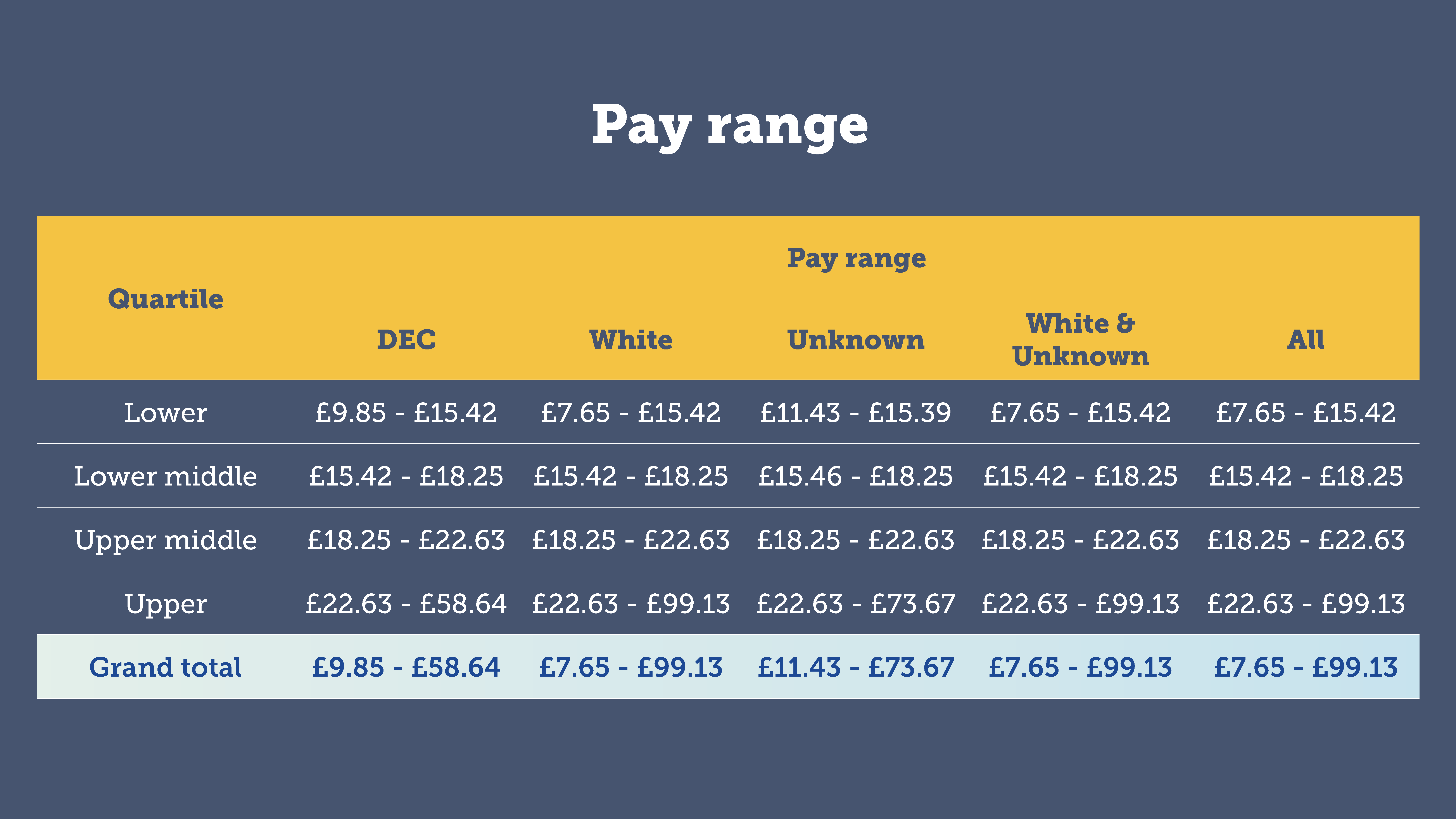 Pay range

| Quartile | Pay range | | | | |
|---|---|---|---|---|---|
| | DEC | White | Unknown | White & Unknown | All |
| Lower | £9.85 - £15.42 | £7.65 - £15.42 | £11.43 - £15.39 | £7.65 - £15.42 | £7.65 - £15.42 |
| Lower middle | £15.42 - £18.25 | £15.42 - £18.25 | £15.46 - £18.25 | £15.42 - £18.25 | £15.42 - £18.25 |
| Upper middle | £18.25 - £22.63 | £18.25 - £22.63 | £18.25 - £22.63 | £18.25 - £22.63 | £18.25 - £22.63 |
| Upper | £22.63 - £58.64 | £22.63 - £99.13 | £22.63 - £73.67 | £22.63 - £99.13 | £22.63 - £99.13 |
| Grand total | £9.85 - £58.64 | £7.65 - £99.13 | £11.43 - £73.67 | £7.65 - £99.13 | £7.65 - £99.13 |